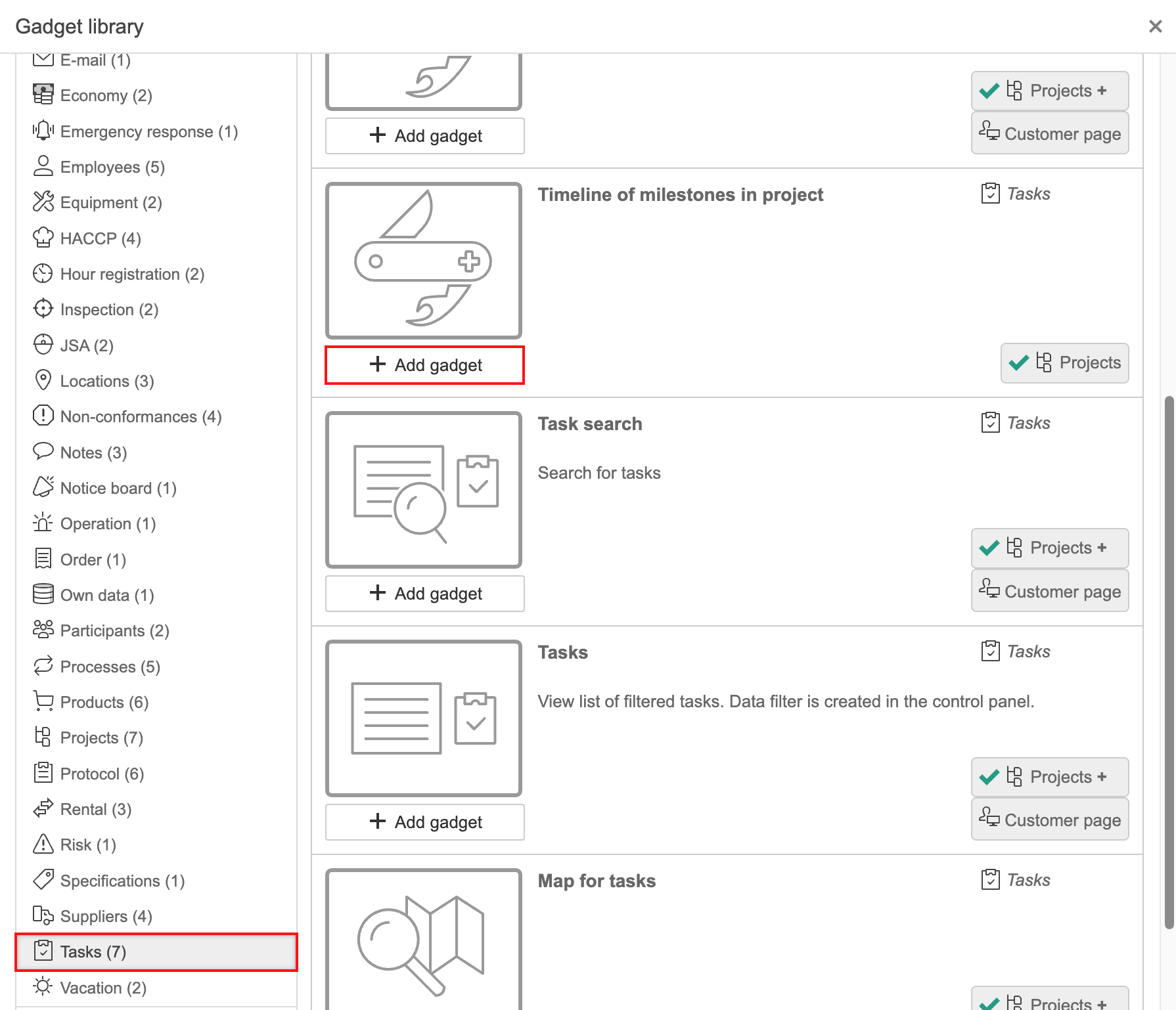 Gadget library
×

E-mail (1)
Economy (2)
Emergency response (1)
Employees (5)
Equipment (2)
HACCP (4)
Hour registration (2)
Inspection (2)
JSA (2)
Locations (3)
Non-conformances (4)
Notes (3)
Notice board (1)
Operation (1)
Order (1)
Own data (1)
Participants (2)
Processes (5)
Products (6)
Projects (7)
Protocol (6)
Rental (3)
Risk (1)
Specifications (1)
Suppliers (4)
Tasks (7)
Vacation (2)

+ Add gadget
Projects +
Customer page

Timeline of milestones in project
Tasks
+ Add gadget
Projects

Task search
Tasks
Search for tasks
+ Add gadget
Projects +
Customer page

Tasks
Tasks
View list of filtered tasks. Data filter is created in the control panel.
+ Add gadget
Projects +
Customer page

Map for tasks
Tasks
Projects +